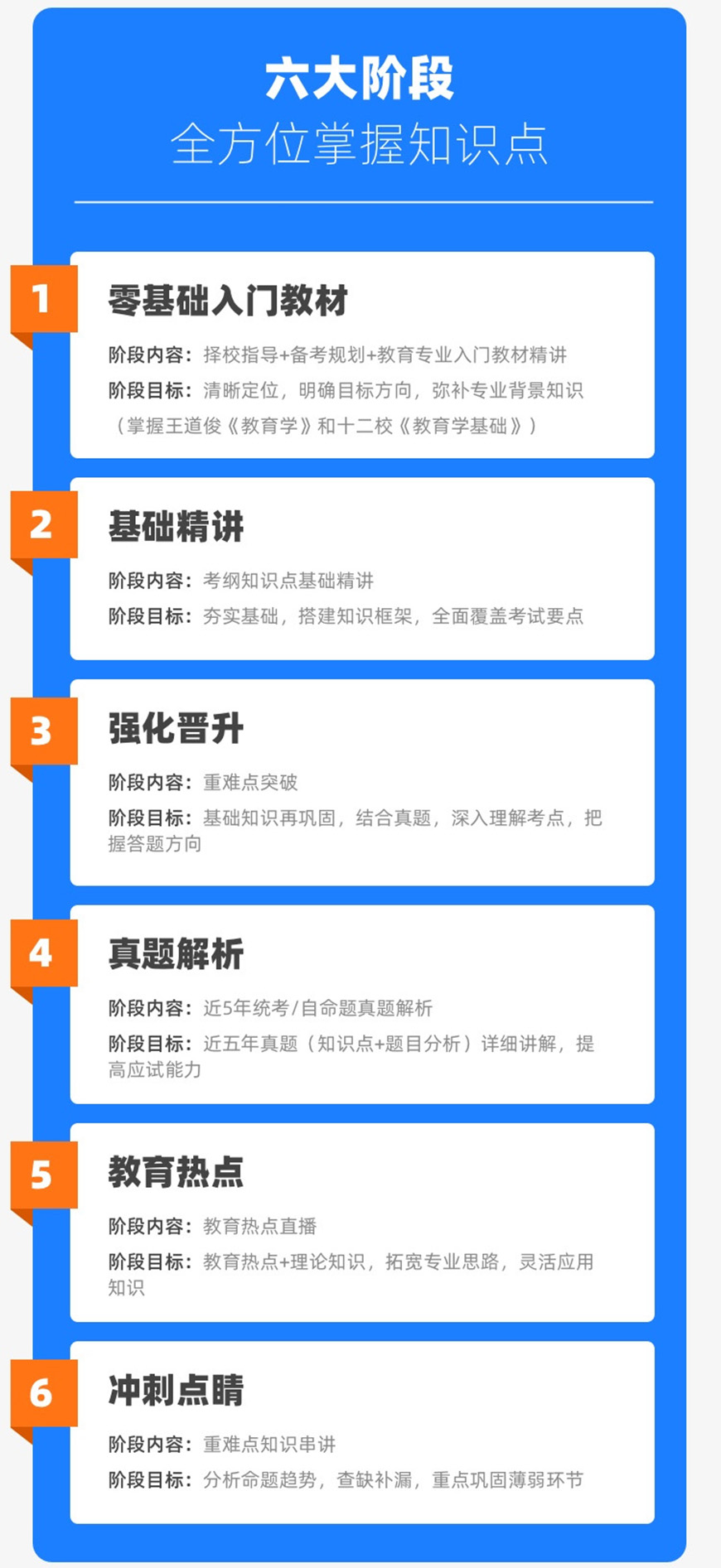 六大阶段
全方位掌握知识点

1
零基础入门教材
阶段内容：择校指导+备考规划+教育专业入门教材精讲
阶段目标：清晰定位，明确目标方向，弥补专业背景知识（掌握王道俊《教育学》和十二校《教育学基础》）

2
基础精讲
阶段内容：考纲知识点基础精讲
阶段目标：夯实基础，搭建知识框架，全面覆盖考试要点

3
强化晋升
阶段内容：重难点突破
阶段目标：基础知识再巩固，结合真题，深入理解考点，把握答题方向

4
真题解析
阶段内容：近5年统考/自命题真题解析
阶段目标：近五年真题（知识点+题目分析）详细讲解，提高应试能力

5
教育热点
阶段内容：教育热点直播
阶段目标：教育热点+理论知识，拓宽专业思路，灵活应用知识

6
冲刺点睛
阶段内容：重难点知识串讲
阶段目标：分析命题趋势，查缺补漏，重点巩固薄弱环节